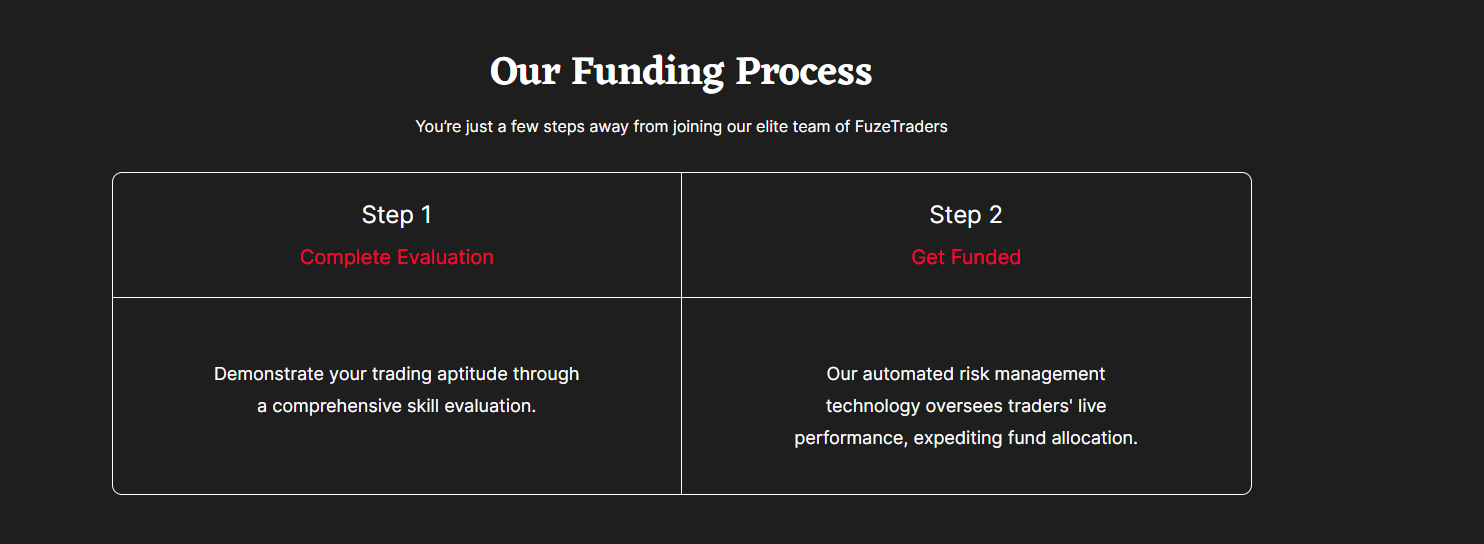 Our Funding Process

You're just a few steps away from joining our elite team of FuzeTraders

| Step 1 Complete Evaluation | Step 2 Get Funded |
|---|---|
| Demonstrate your trading aptitude through a comprehensive skill evaluation. | Our automated risk management technology oversees traders' live performance, expediting fund allocation. |