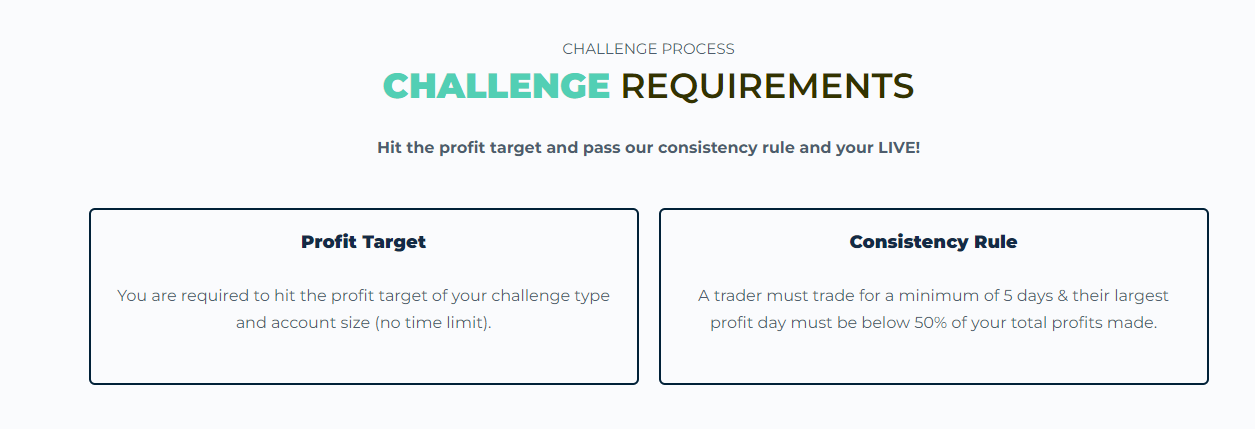 CHALLENGE PROCESS

CHALLENGE REQUIREMENTS

Hit the profit target and pass our consistency rule and your LIVE!

Profit Target

You are required to hit the profit target of your challenge type and account size (no time limit).

Consistency Rule

A trader must trade for a minimum of 5 days & their largest profit day must be below 50% of your total profits made.